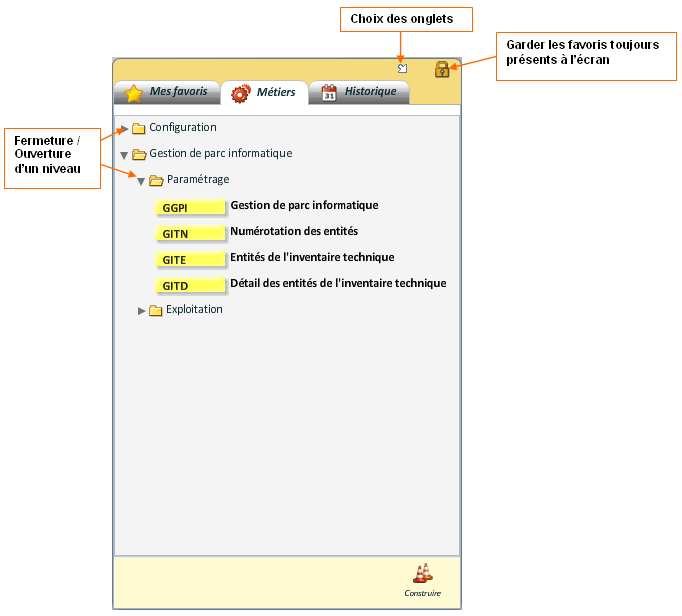 Choix des onglets

Garder les favoris toujours présents à l'écran

Mes favoris
Métiers
31
Historique

Fermeture / Ouverture d'un niveau

Configuration
Gestion de parc informatique
Paramétrage
GGPI Gestion de parc informatique
GITN Numérotation des entités
GITE Entités de l'inventaire technique
GITD Détail des entités de l'inventaire technique
Exploitation

Construire